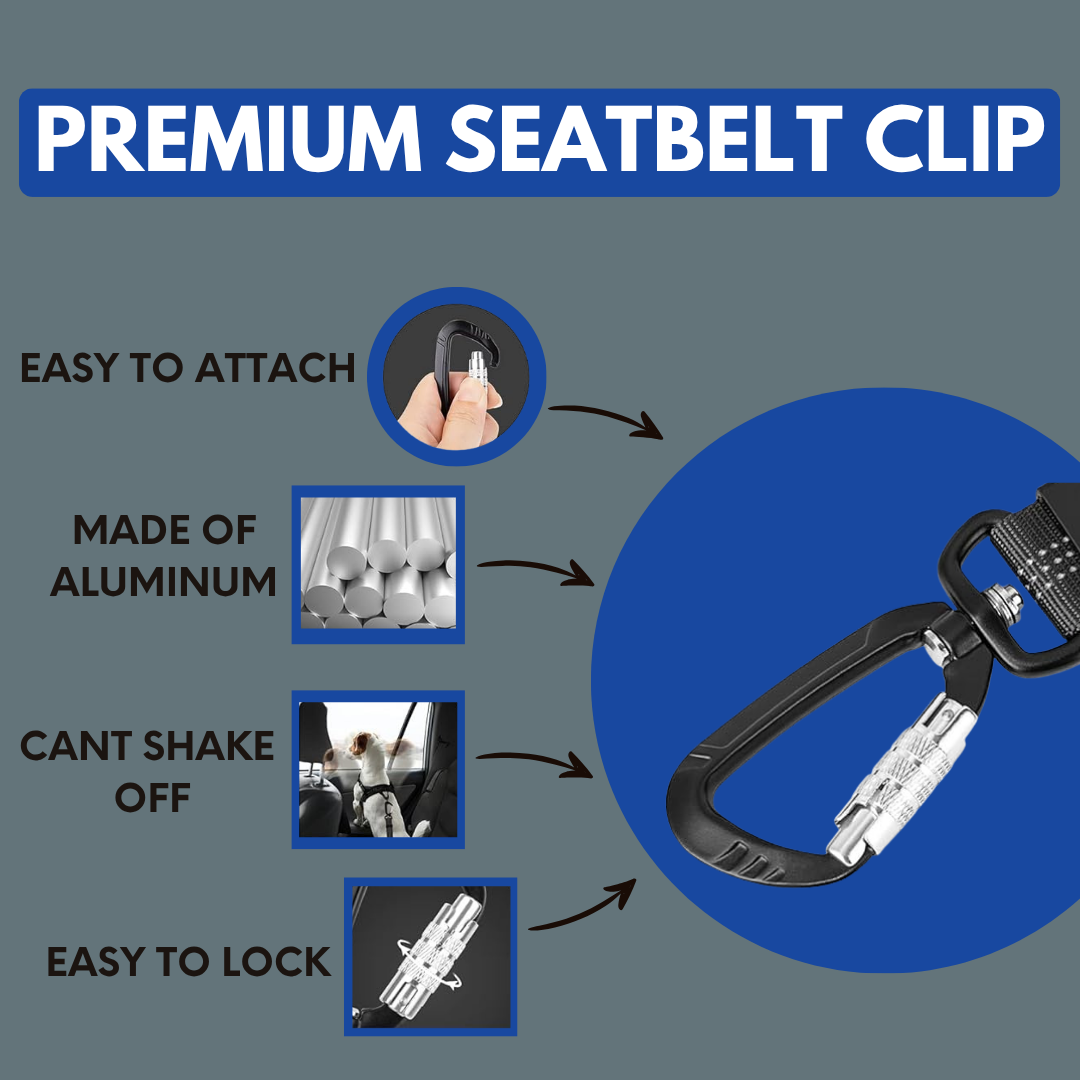 PREMIUM SEATBELT CLIP

EASY TO ATTACH

MADE OF ALUMINUM

CANT SHAKE OFF

EASY TO LOCK